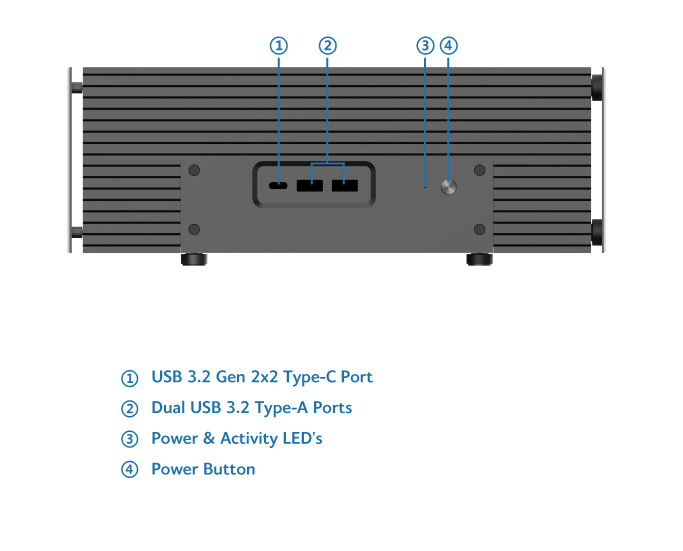 ① ② ③ ④

① USB 3.2 Gen 2x2 Type-C Port
② Dual USB 3.2 Type-A Ports
③ Power & Activity LED's
④ Power Button