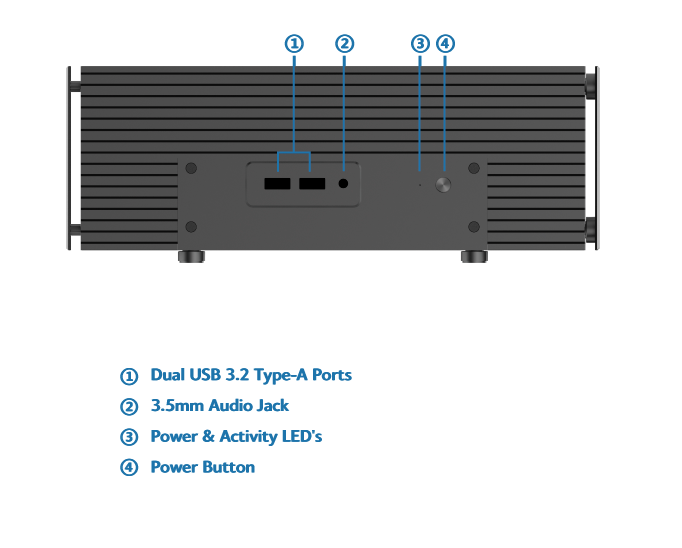 ① ② ③ ④

① Dual USB 3.2 Type-A Ports
② 3.5mm Audio Jack
③ Power & Activity LED's
④ Power Button