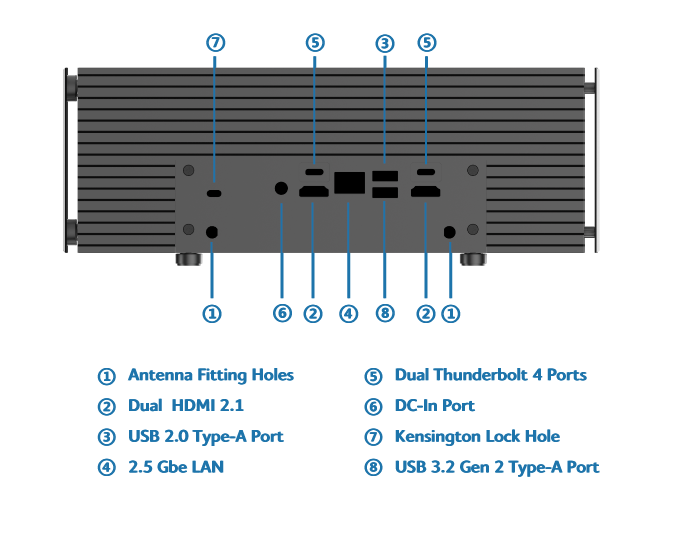 ⑦ ⑤ ③ ⑤

① ⑥ ② ④ ⑧ ② ①

① Antenna Fitting Holes
② Dual HDMI 2.1
③ USB 2.0 Type-A Port
④ 2.5 Gbe LAN

⑤ Dual Thunderbolt 4 Ports
⑥ DC-In Port
⑦ Kensington Lock Hole
⑧ USB 3.2 Gen 2 Type-A Port