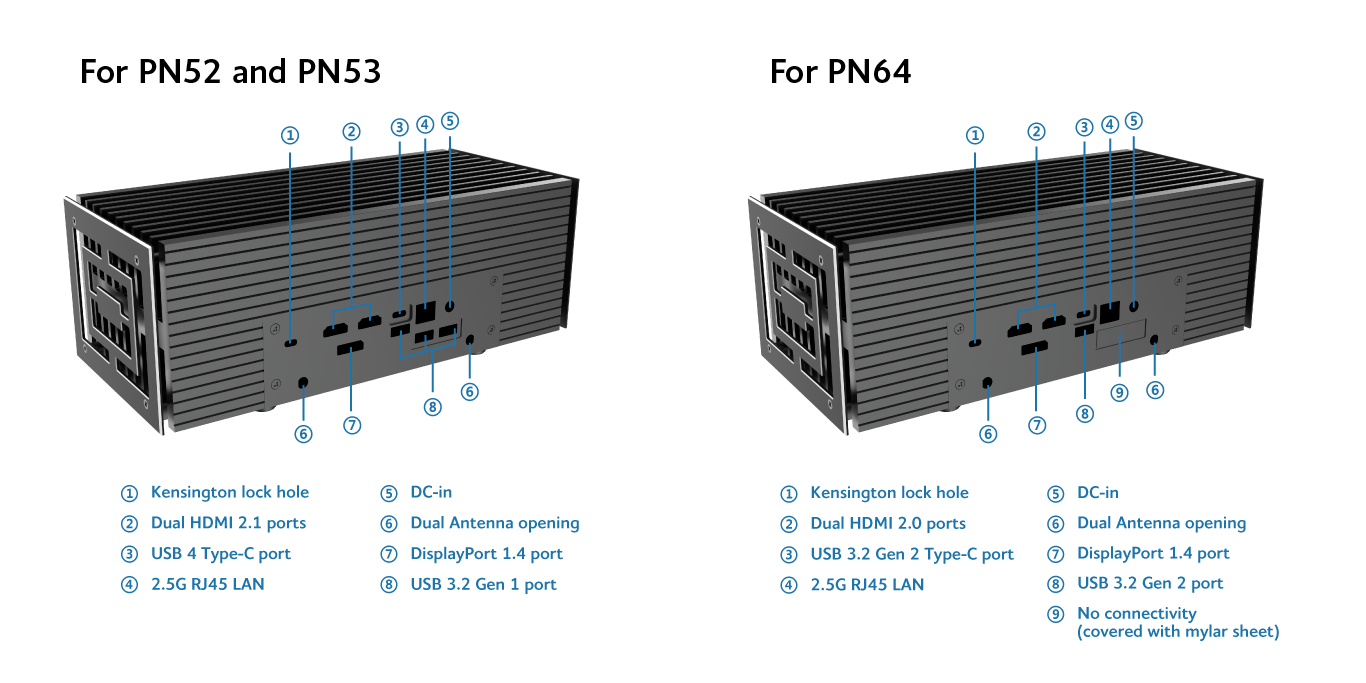 For PN52 and PN53

① ② ③ ④ ⑤ ⑥ ⑦ ⑧ ⑥

① Kensington lock hole
② Dual HDMI 2.1 ports
③ USB 4 Type-C port
④ 2.5G RJ45 LAN

⑤ DC-in
⑥ Dual Antenna opening
⑦ DisplayPort 1.4 port
⑧ USB 3.2 Gen 1 port

For PN64

① ② ③ ④ ⑤ ⑥ ⑦ ⑧ ⑨ ⑥

① Kensington lock hole
② Dual HDMI 2.0 ports
③ USB 3.2 Gen 2 Type-C port
④ 2.5G RJ45 LAN

⑤ DC-in
⑥ Dual Antenna opening
⑦ DisplayPort 1.4 port
⑧ USB 3.2 Gen 2 port
⑨ No connectivity (covered with mylar sheet)